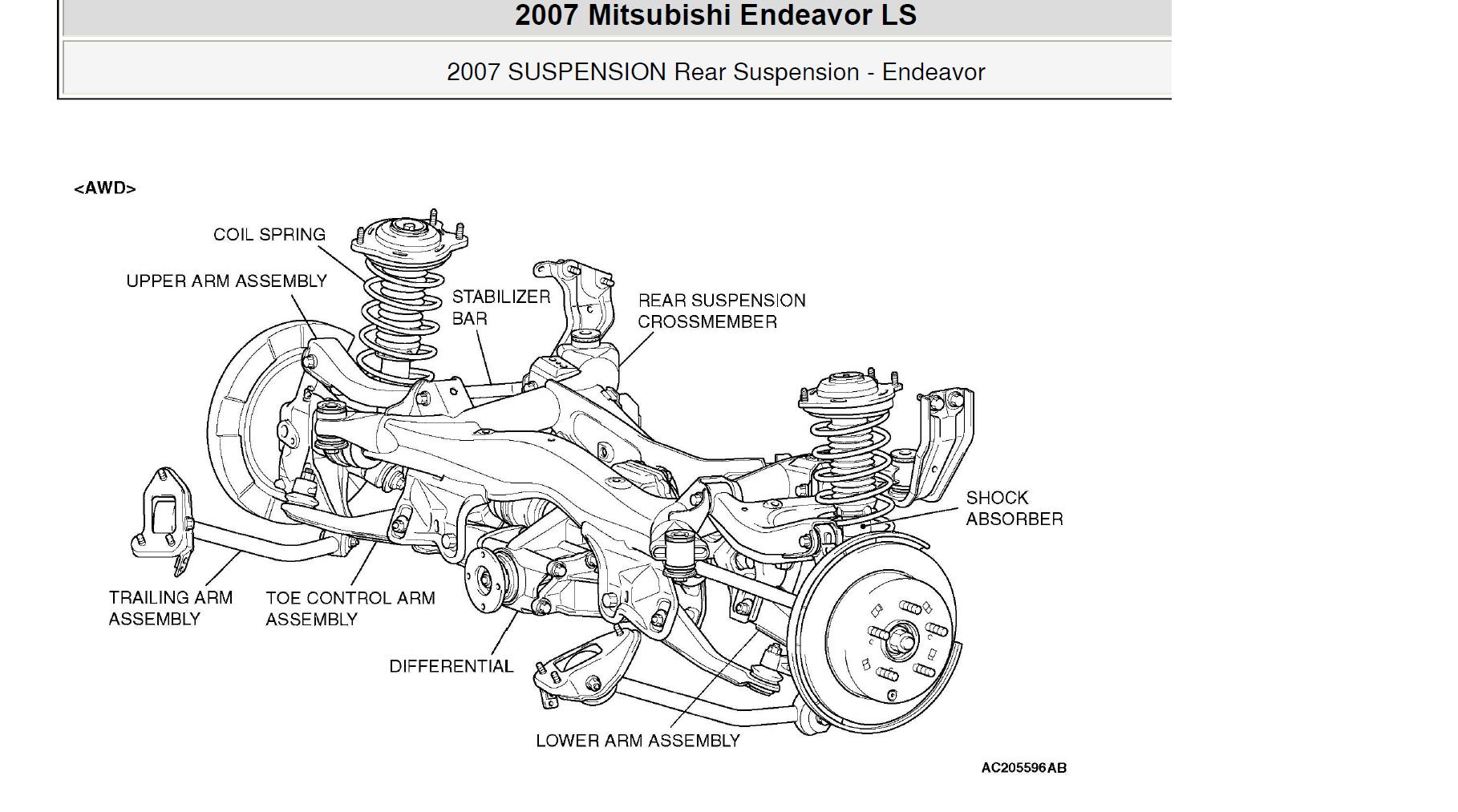 2007 Mitsubishi Endeavor LS

2007 SUSPENSION Rear Suspension - Endeavor

<AWD>

COIL SPRING

UPPER ARM ASSEMBLY

STABILIZER BAR

REAR SUSPENSION CROSSMEMBER

SHOCK ABSORBER

TRAILING ARM ASSEMBLY

TOE CONTROL ARM ASSEMBLY

DIFFERENTIAL

LOWER ARM ASSEMBLY

AC205596AB